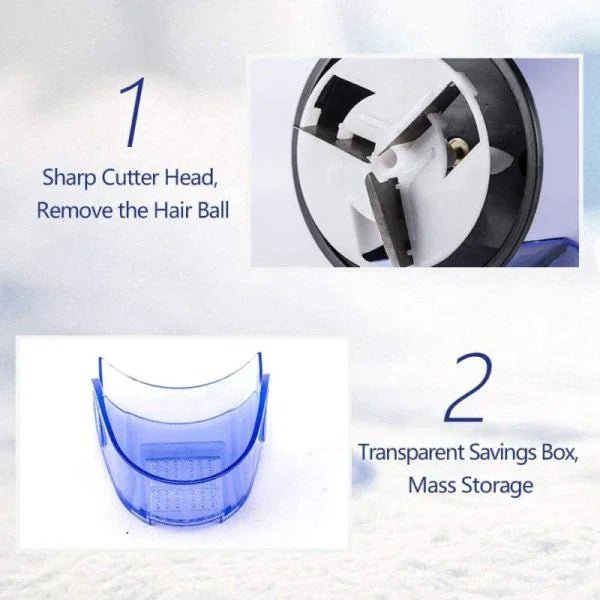 1

Sharp Cutter Head, Remove the Hair Ball

2

Transparent Savings Box, Mass Storage