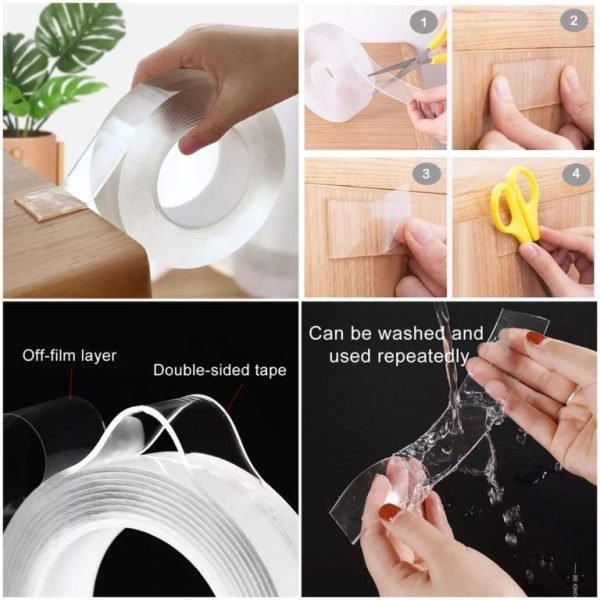 1

2

3

4

Off-film layer

Double-sided tape

Can be washed and used repeatedly