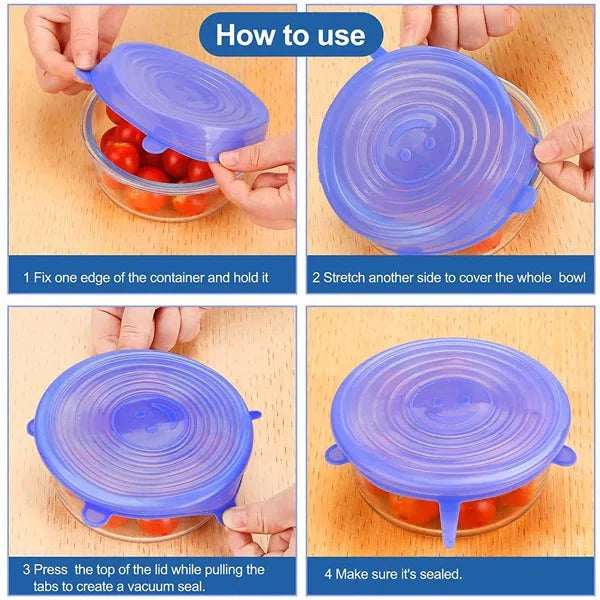 How to use

1 Fix one edge of the container and hold it

2 Stretch another side to cover the whole bowl

3 Press the top of the lid while pulling the tabs to create a vacuum seal.

4 Make sure it's sealed.